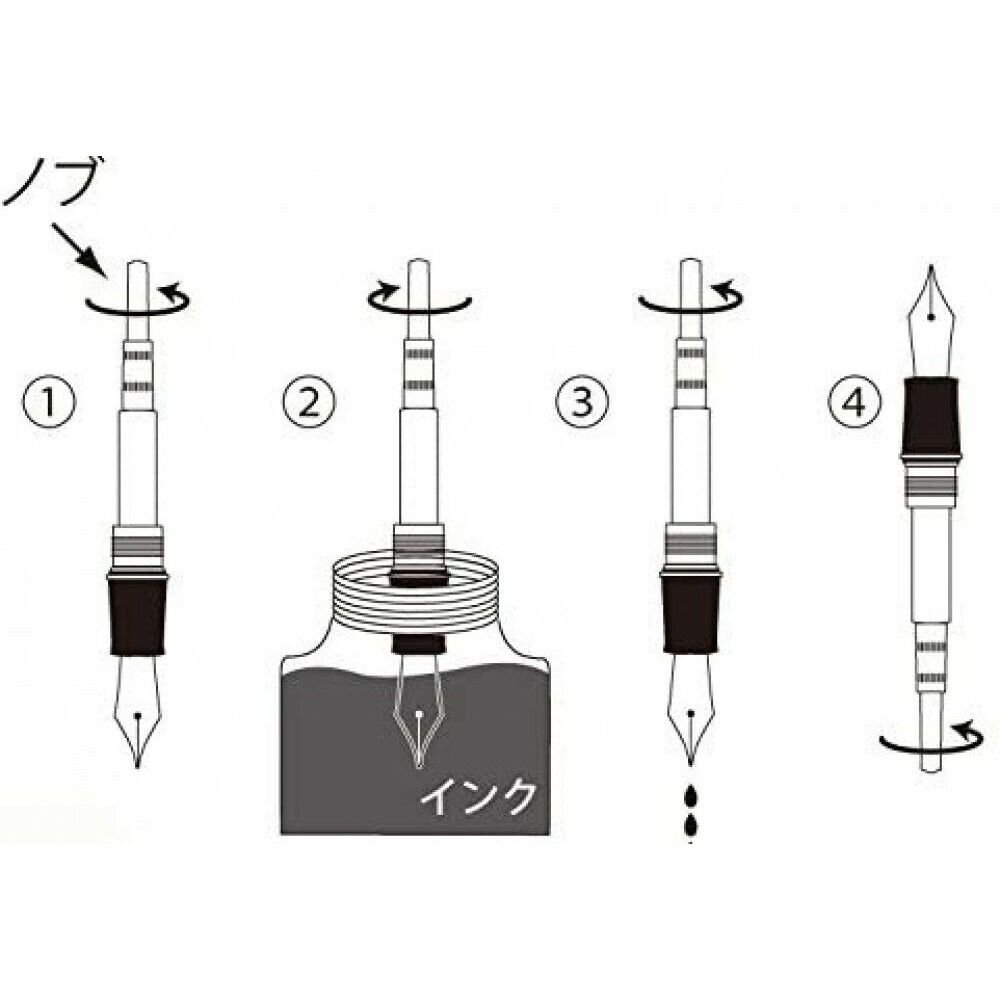 ノブ

①

②

インク

③

④